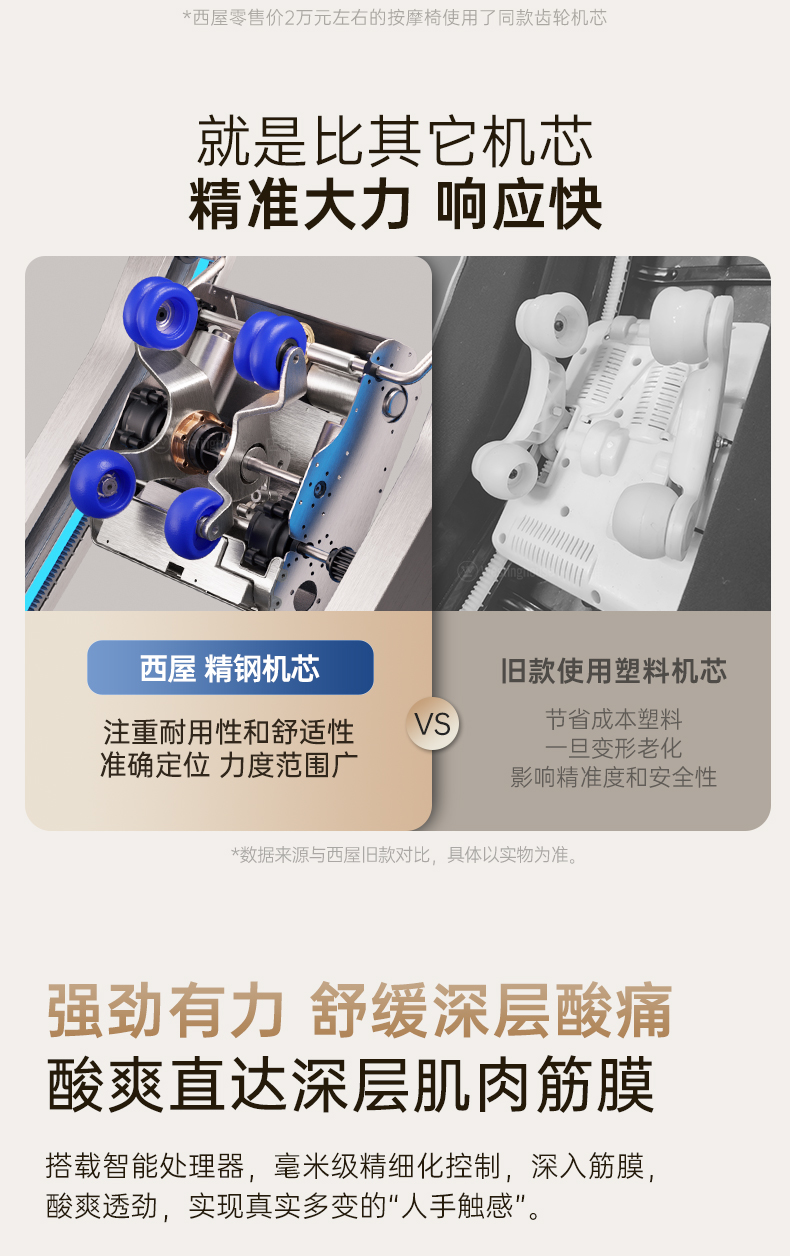 *西屋零售价2万元左右的按摩椅使用了同款齿轮机芯

就是比其它机芯
精准大力 响应快

西屋 精钢机芯

注重耐用性和舒适性
准确定位 力度范围广

VS

旧款使用塑料机芯

节省成本塑料
一旦变形老化
影响精准度和安全性

*数据来源与西屋旧款对比，具体以实物为准。

强劲有力 舒缓深层酸痛
酸爽直达深层肌肉筋膜

搭载智能处理器，毫米级精细化控制，深入筋膜，酸爽透劲，实现真实多变的“人手触感”。